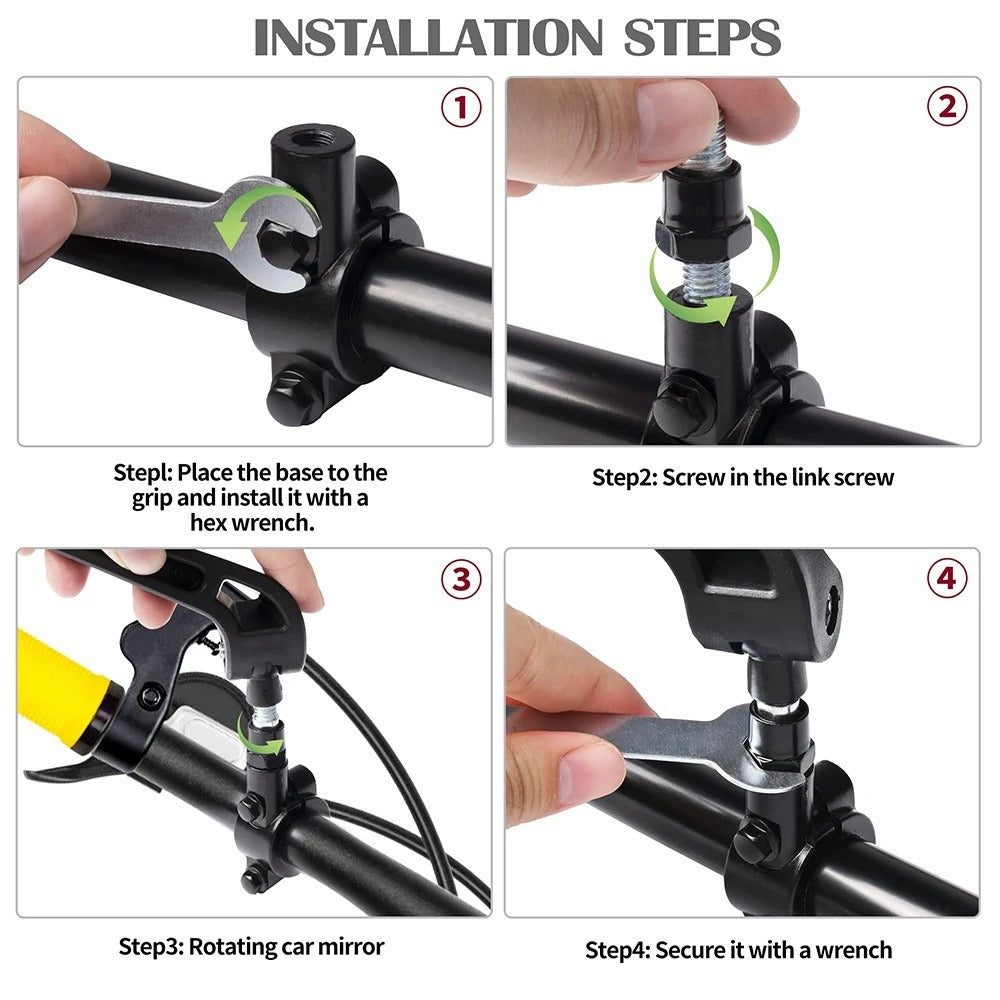 INSTALLATION STEPS

1

Stepl: Place the base to the grip and install it with a hex wrench.

2

Step2: Screw in the link screw

3

Step3: Rotating car mirror

4

Step4: Secure it with a wrench